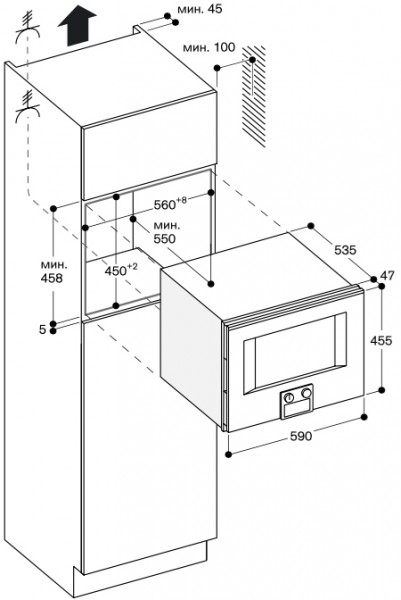 мин. 45

мин. 100

$560^{+8}$

мин. 550

мин. 458

$450^{+2}$

5

535

47

455

590